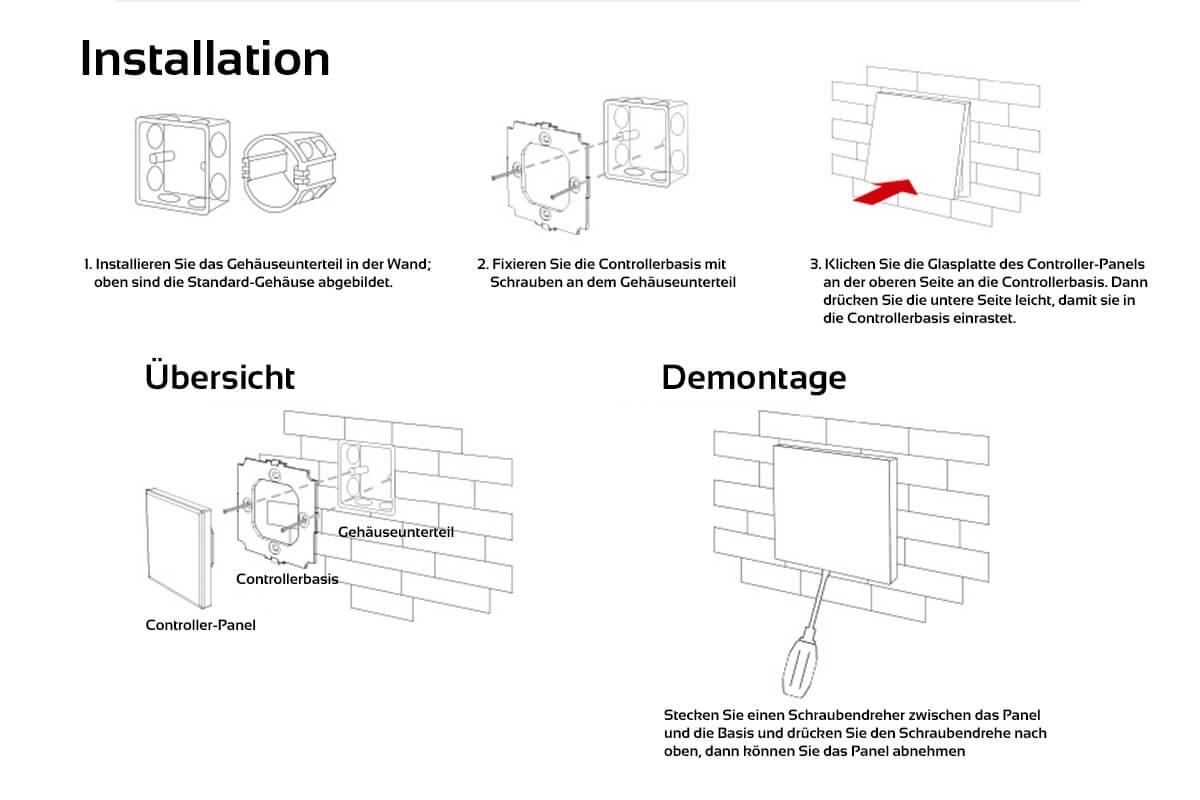 Installation

1. Installieren Sie das Gehäuseunterteil in der Wand; oben sind die Standard-Gehäuse abgebildet.

2. Fixieren Sie die Controllerbasis mit Schrauben an dem Gehäuseunterteil

3. Klicken Sie die Glasplatte des Controller-Panels an der oberen Seite an die Controllerbasis. Dann drücken Sie die untere Seite leicht, damit sie in die Controllerbasis einrastet.

Übersicht

Gehäuseunterteil

Controllerbasis

Controller-Panel

Demontage

Stecken Sie einen Schraubendreher zwischen das Panel und die Basis und drücken Sie den Schraubendrehe nach oben, dann können Sie das Panel abnehmen