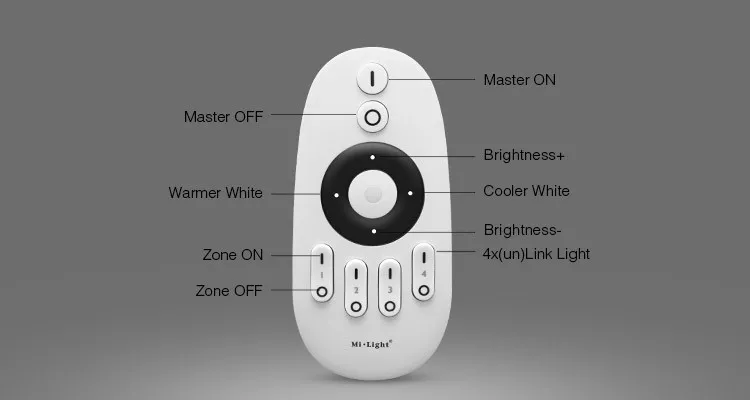 Master ON

Master OFF

Brightness+

Warmer White

Cooler White

Brightness-

Zone ON

4x(un)Link Light

Zone OFF

1

2

3

4

Mi·Light®