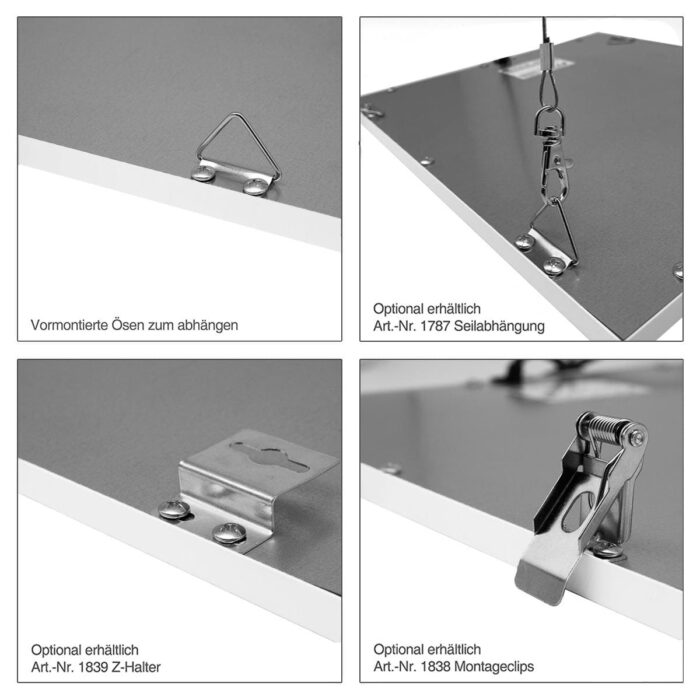 Vormontierte Ösen zum abhängen

Optional erhältlich
Art.-Nr. 1787 Seilabhängung

Optional erhältlich
Art.-Nr. 1839 Z-Halter

Optional erhältlich
Art.-Nr. 1838 Montageclips